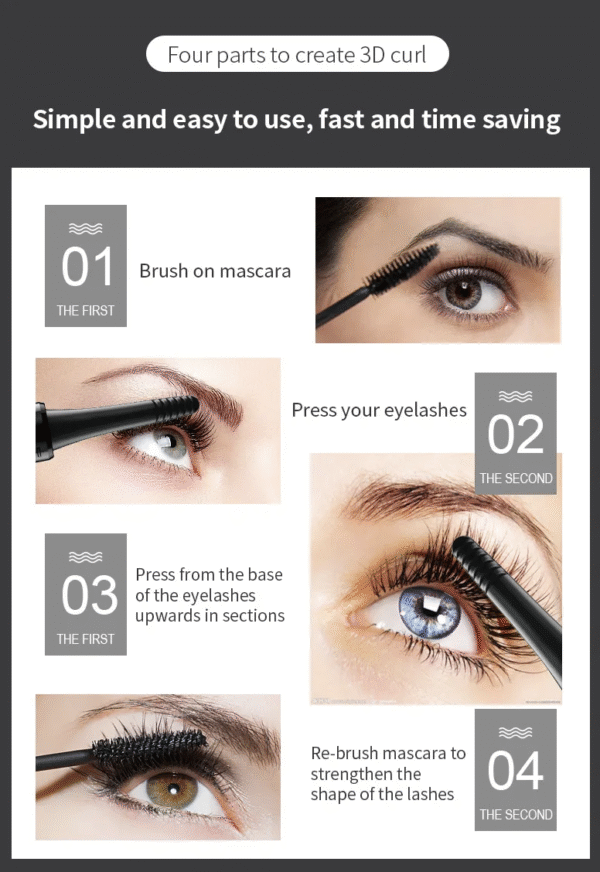 Four parts to create 3D curl

Simple and easy to use, fast and time saving

01
THE FIRST

Brush on mascara

Press your eyelashes

02
THE SECOND

03
THE FIRST

Press from the base of the eyelashes upwards in sections

Re-brush mascara to strengthen the shape of the lashes

04
THE SECOND