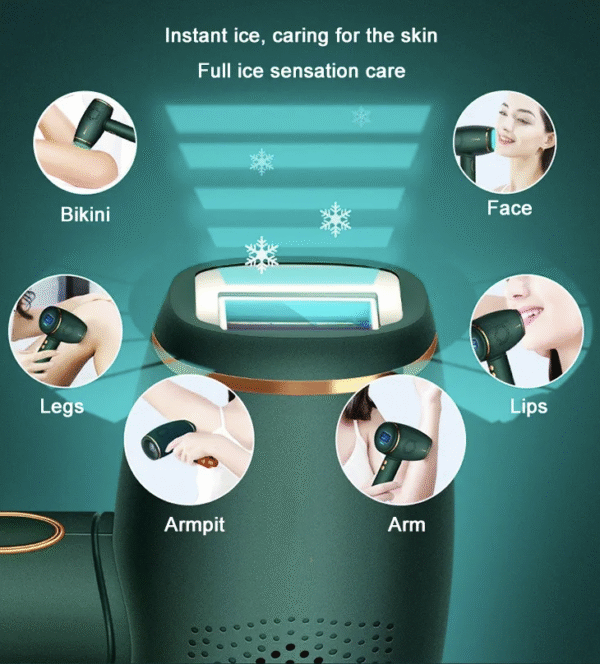 Instant ice, caring for the skin

Full ice sensation care

Bikini

Face

Legs

Lips

Armpit

Arm